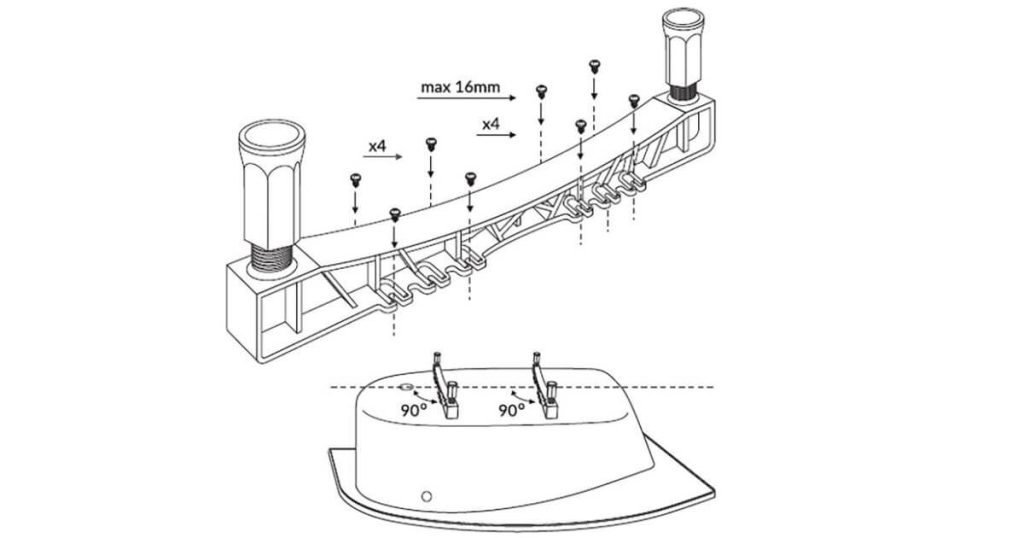 max 16mm
x4
x4
90°
90°